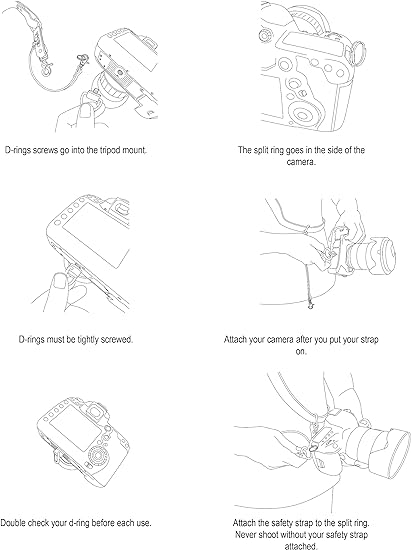 D-rings screws go into the tripod mount.

The split ring goes in the side of the camera.

D-rings must be tightly screwed.

Attach your camera after you put your strap on.

Double check your d-ring before each use.

Attach the safety strap to the split ring. Never shoot without your safety strap attached.