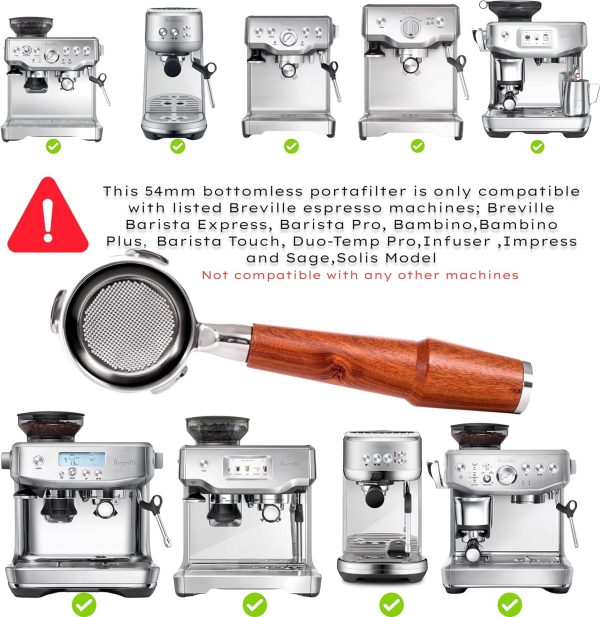 This 54mm bottomless portafilter is only compatible with listed Breville espresso machines; Breville Barista Express, Barista Pro, Bambino,Bambino Plus, Barista Touch, Duo-Temp Pro,Infuser ,Impress and Sage,Solis Model
Not compatible with any other machines

Breville

Breville

Breville